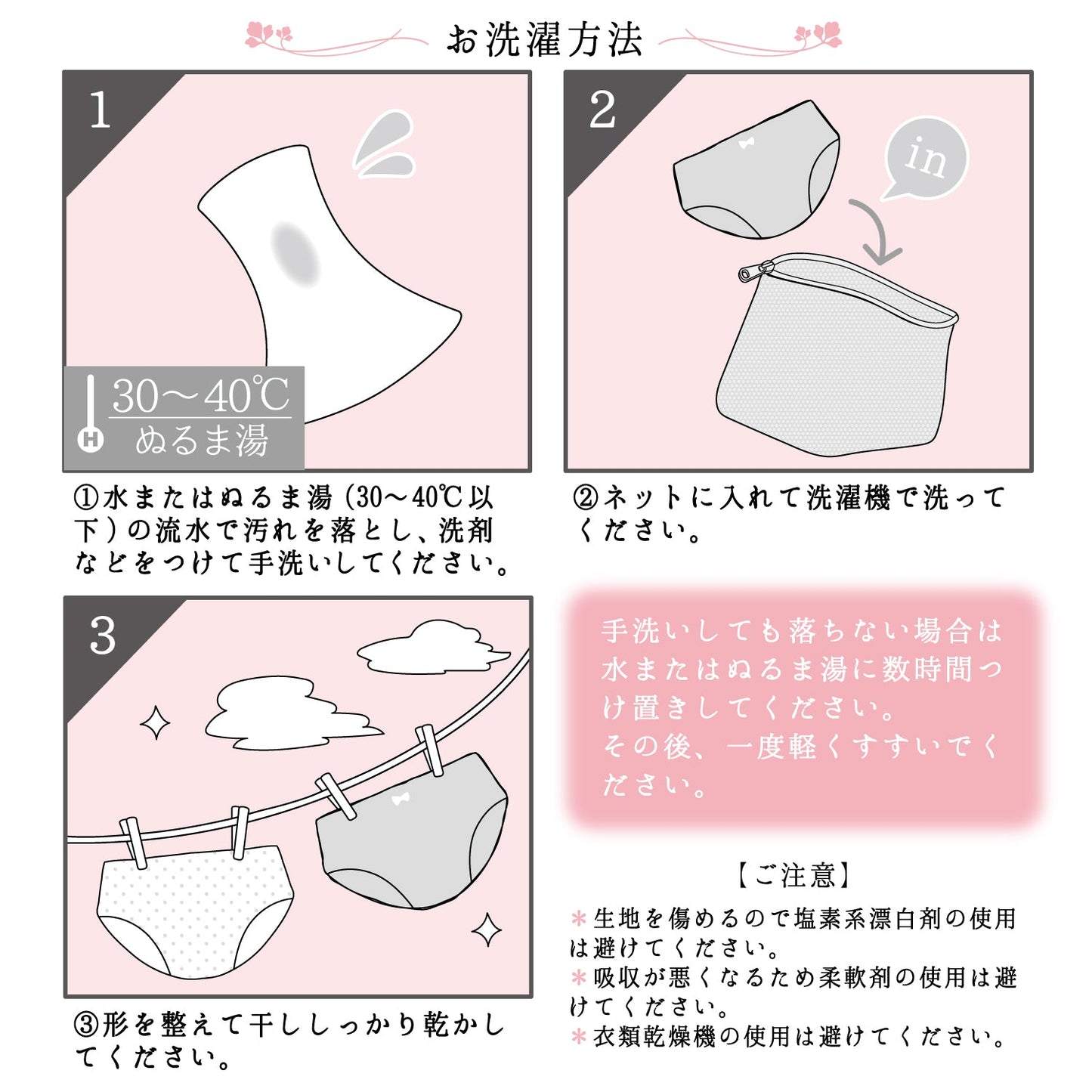 お洗濯方法

1

30～40℃
ぬるま湯

H

①水またはぬるま湯（30～40℃以下）の流水で汚れを落とし、洗剤などをつけて手洗いしてください。

2

in

②ネットに入れて洗濯機で洗ってください。

3

③形を整えて干ししっかり乾かしてください。

手洗いしても落ちない場合は水またはぬるま湯に数時間つけ置きしてください。
その後、一度軽くすすいでください。

【ご注意】

＊生地を傷めるので塩素系漂白剤の使用は避けてください。
＊吸収が悪くなるため柔軟剤の使用は避けてください。
＊衣類乾燥機の使用は避けてください。