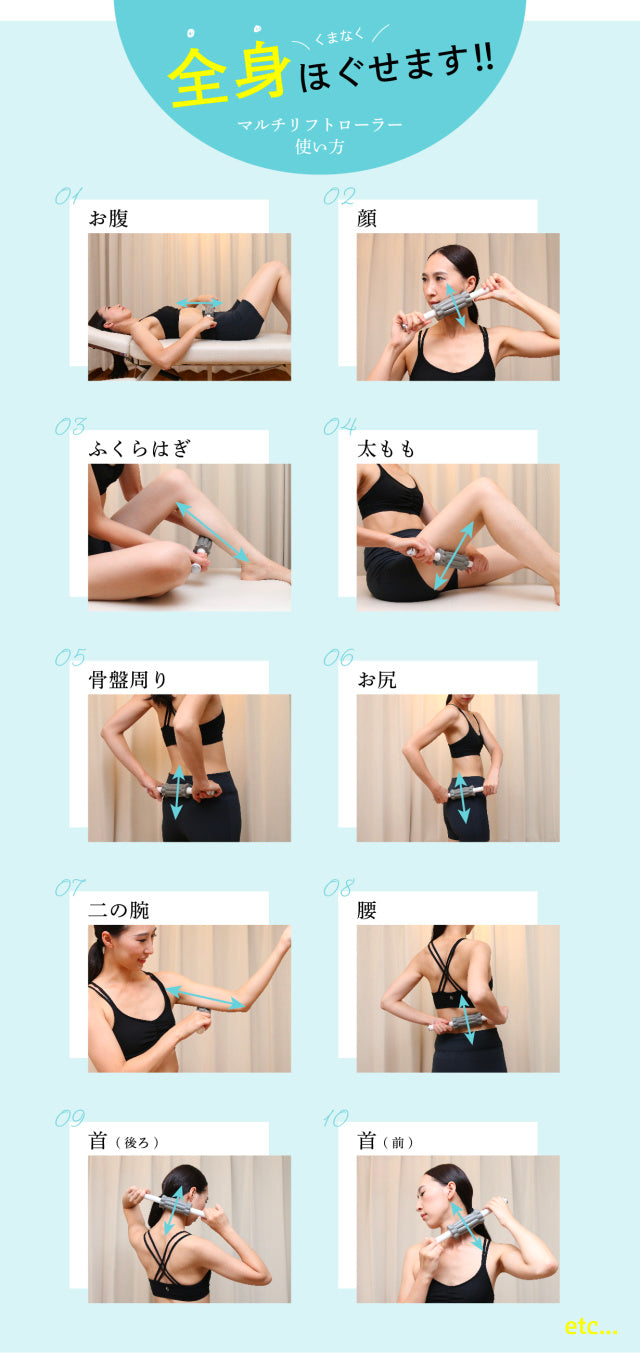 くまなく
全身ほぐせます!!
マルチリフトローラー
使い方

01
お腹

02
顔

03
ふくらはぎ

04
太もも

05
骨盤周り

06
お尻

07
二の腕

08
腰

09
首（後ろ）

10
首（前）

etc...